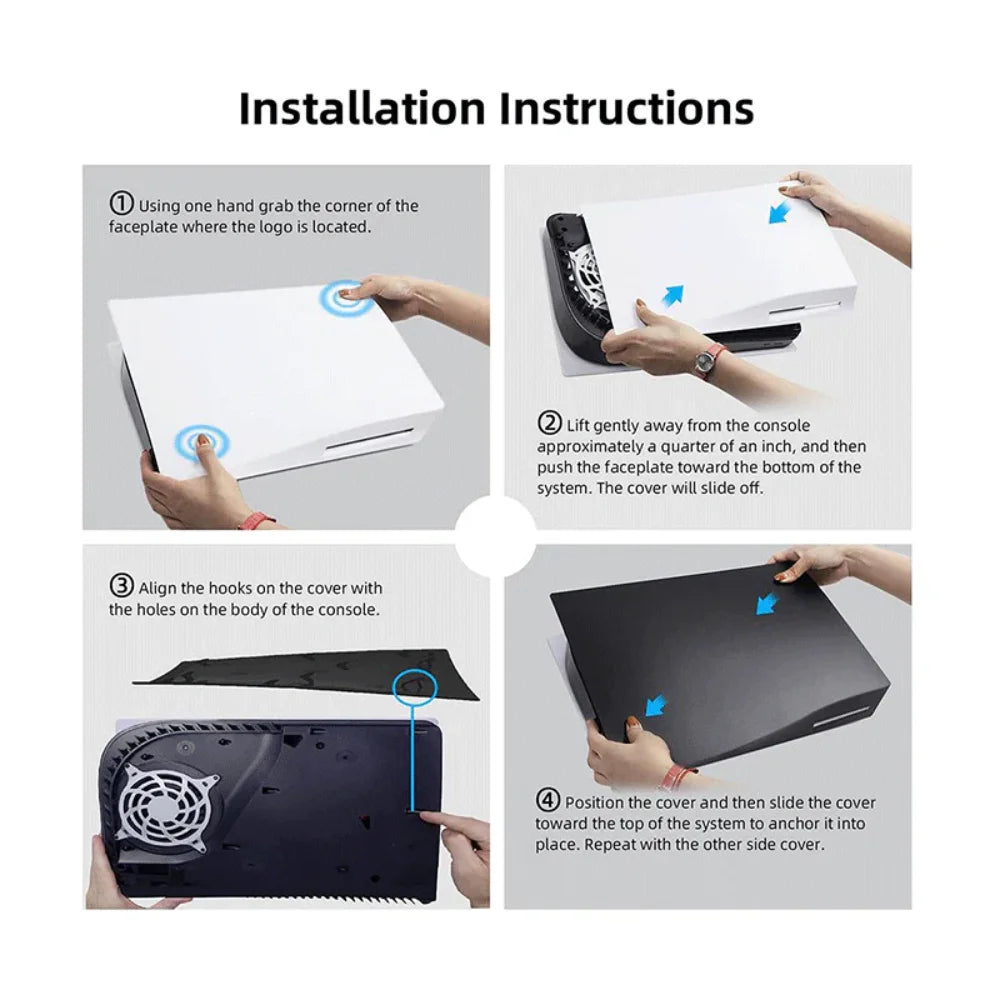 Installation Instructions

① Using one hand grab the corner of the faceplate where the logo is located.

② Lift gently away from the console approximately a quarter of an inch, and then push the faceplate toward the bottom of the system. The cover will slide off.

③ Align the hooks on the cover with the holes on the body of the console.

④ Position the cover and then slide the cover toward the top of the system to anchor it into place. Repeat with the other side cover.